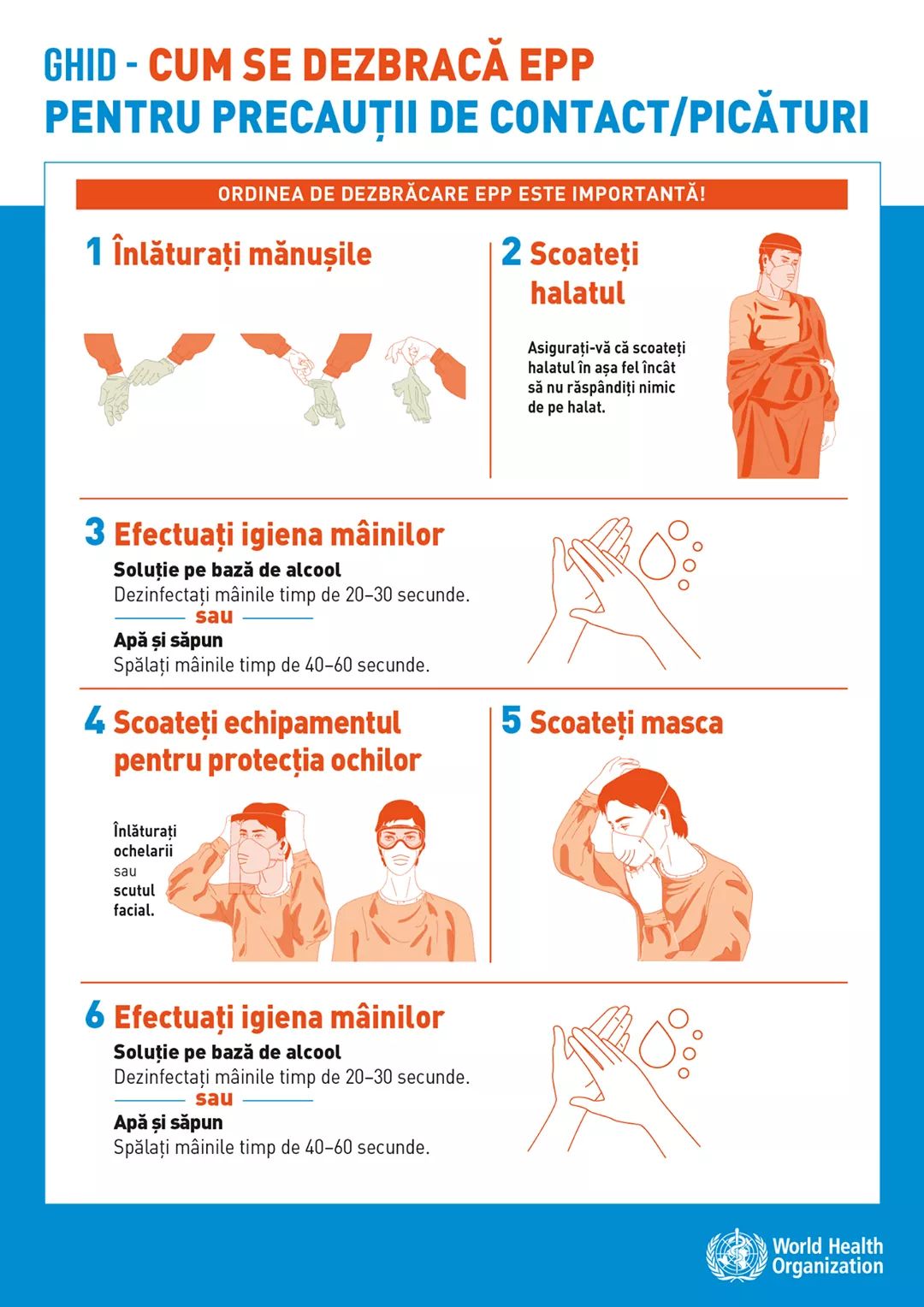 GHID - CUM SE DEZBRACĂ EPP
PENTRU PRECAUȚII DE CONTACT/PICĂTURI

ORDINEA DE DEZBRĂCARE EPP ESTE IMPORTANTĂ!

1 Înlăturați mănușile

2 Scoateți halatul

Asigurați-vă că scoateți halatul în așa fel încât să nu răspândiți nimic de pe halat.

3 Efectuați igiena mâinilor

Soluție pe bază de alcool
Dezinfectați mâinile timp de 20–30 secunde.

sau

Apă și săpun
Spălați mâinile timp de 40–60 secunde.

4 Scoateți echipamentul pentru protecția ochilor

Înlăturați ochelarii sau scutul facial.

5 Scoateți masca

6 Efectuați igiena mâinilor

Soluție pe bază de alcool
Dezinfectați mâinile timp de 20–30 secunde.

sau

Apă și săpun
Spălați mâinile timp de 40–60 secunde.

World Health Organization